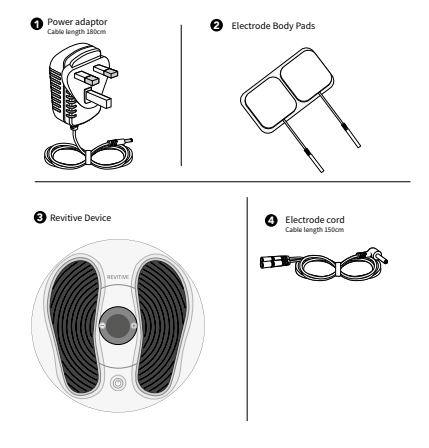 1 Power adaptor
Cable length 180cm

2 Electrode Body Pads

3 Revitive Device

REVITIVE

4 Electrode cord
Cable length 150cm